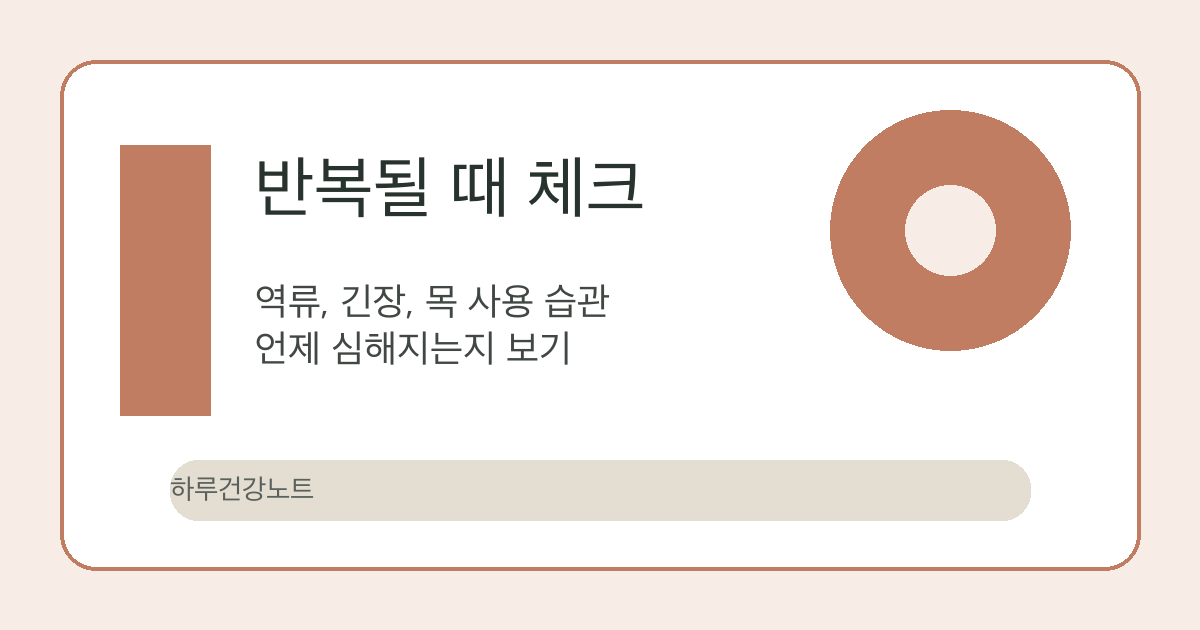 반복될 때 체크

역류, 긴장, 목 사용 습관
언제 심해지는지 보기

하루건강노트